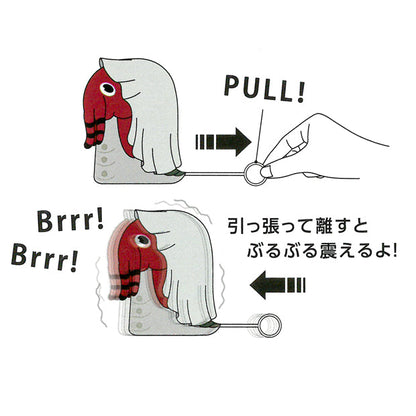 PULL!

Brrr!
Brrr!

引っ張って離すと
ぶるぶる震えるよ!