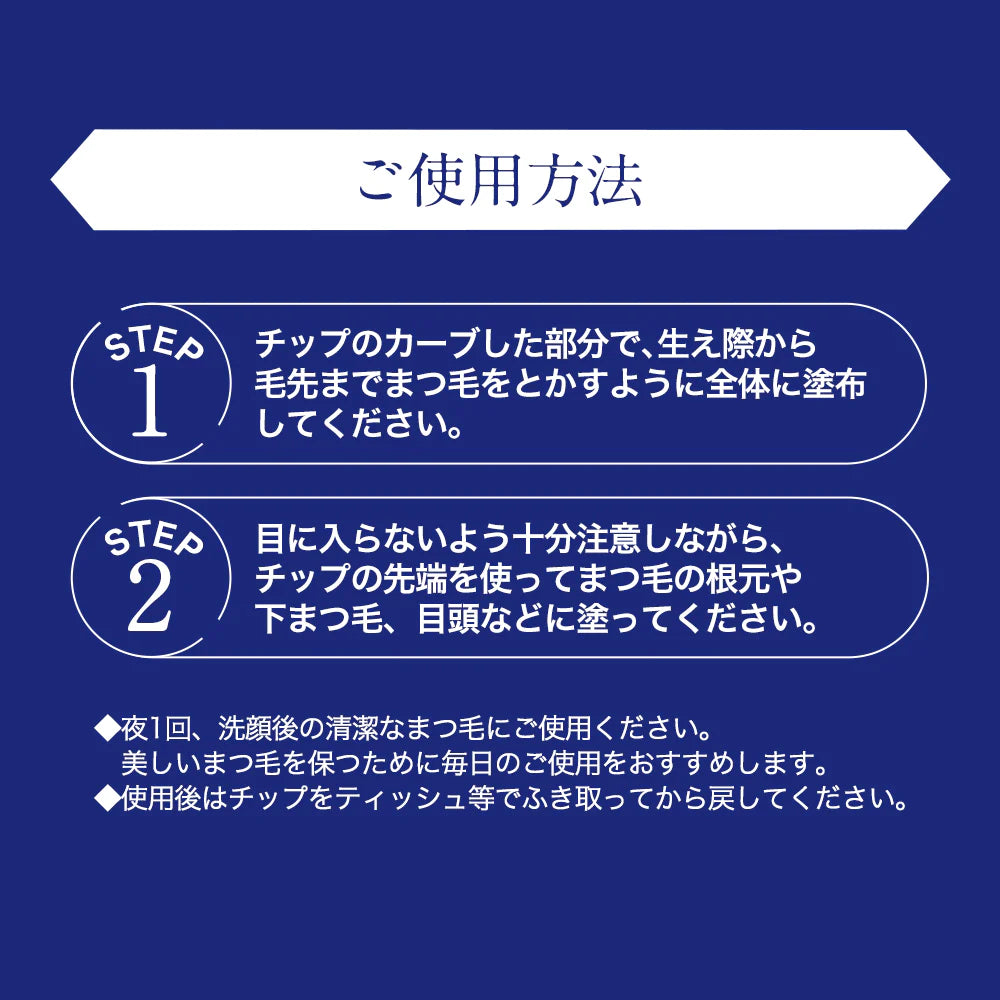 ご使用方法

STEP
1

チップのカーブした部分で、生え際から毛先までまつ毛をとかすように全体に塗布してください。

STEP
2

目に入らないよう十分注意しながら、チップの先端を使ってまつ毛の根元や下まつ毛、目頭などに塗ってください。

◆夜1回、洗顔後の清潔なまつ毛にご使用ください。
美しいまつ毛を保つために毎日のご使用をおすすめします。
◆使用後はチップをティッシュ等でふき取ってから戻してください。