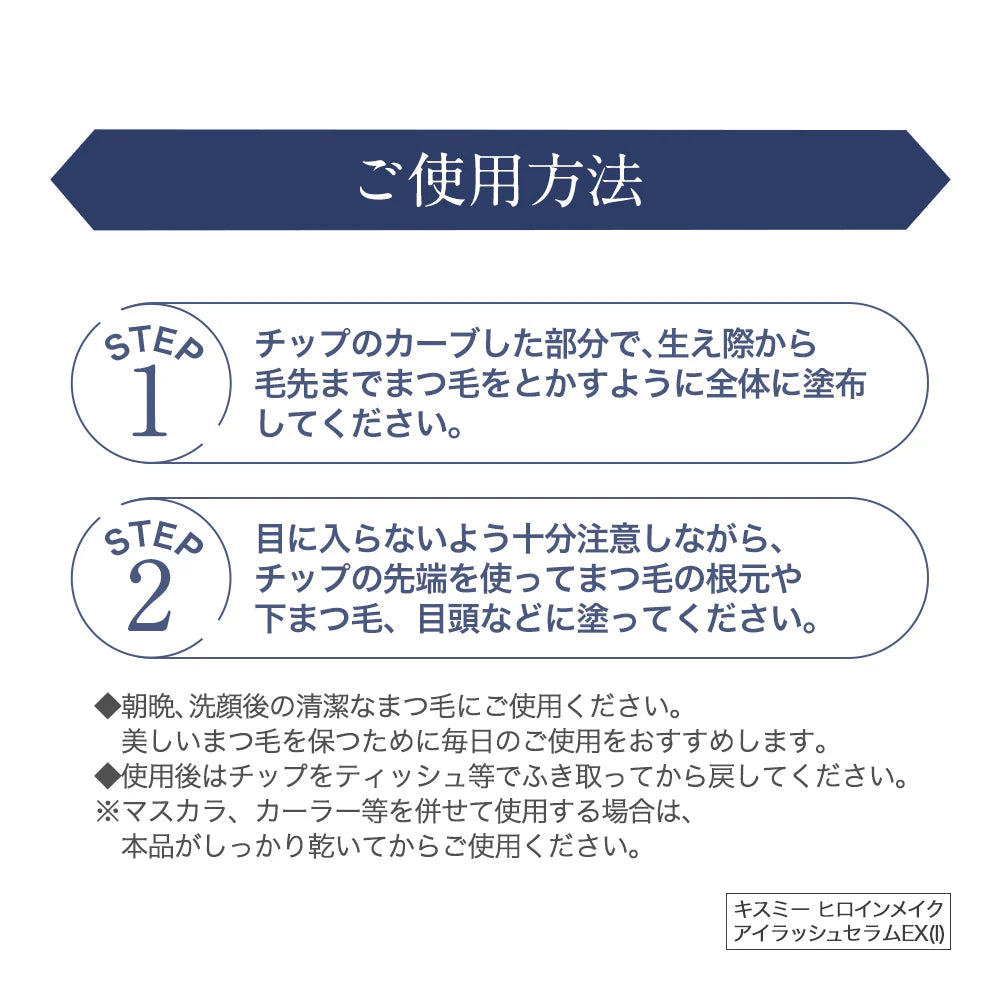 ご使用方法

STEP
1

チップのカーブした部分で、生え際から毛先までまつ毛をとかすように全体に塗布してください。

STEP
2

目に入らないよう十分注意しながら、チップの先端を使ってまつ毛の根元や下まつ毛、目頭などに塗ってください。

◆朝晩、洗顔後の清潔なまつ毛にご使用ください。
美しいまつ毛を保つために毎日のご使用をおすすめします。
◆使用後はチップをティッシュ等でふき取ってから戻してください。
※マスカラ、カーラー等を併せて使用する場合は、
本品がしっかり乾いてからご使用ください。

キスミー ヒロインメイク
アイラッシュセラムEX(I)