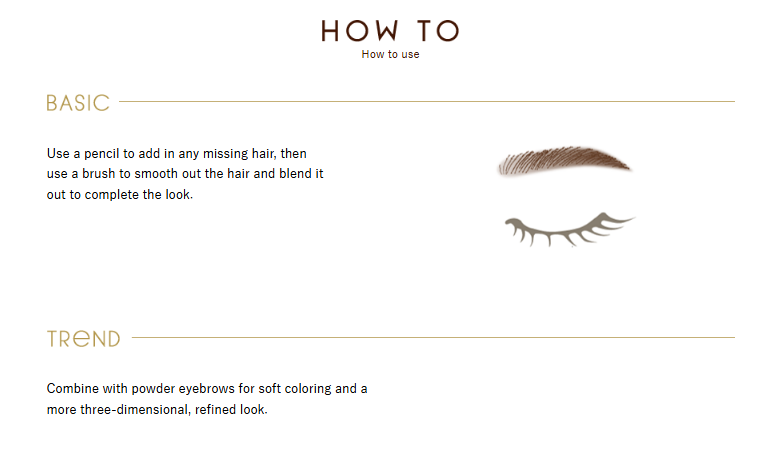 HOW TO
How to use

BASIC

Use a pencil to add in any missing hair, then use a brush to smooth out the hair and blend it out to complete the look.

TREND

Combine with powder eyebrows for soft coloring and a more three-dimensional, refined look.